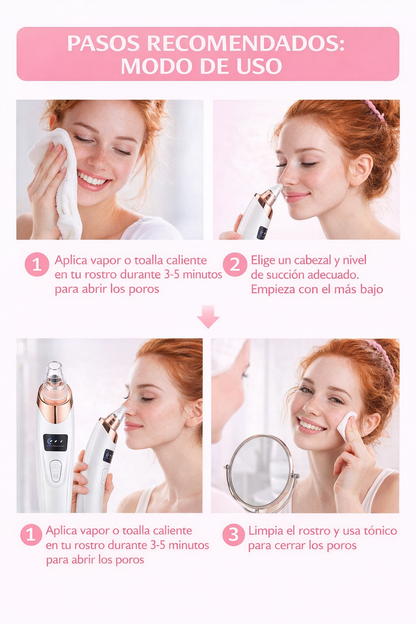 PASOS RECOMENDADOS: MODO DE USO

1 Aplica vapor o toalla caliente en tu rostro durante 3-5 minutos para abrir los poros

2 Elige un cabezal y nivel de succión adecuado. Empieza con el más bajo

1 Aplica vapor o toalla caliente en tu rostro durante 3-5 minutos para abrir los poros

3 Limpia el rostro y usa tónico para cerrar los poros